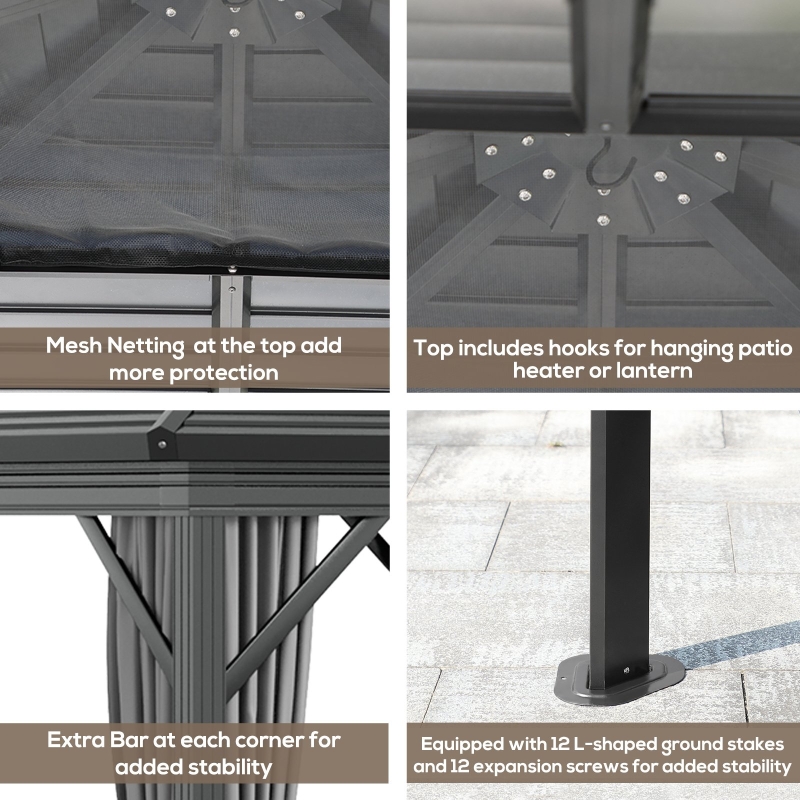 Mesh Netting at the top add more protection

Top includes hooks for hanging patio heater or lantern

Extra Bar at each corner for added stability

Equipped with 12 L-shaped ground stakes and 12 expansion screws for added stability